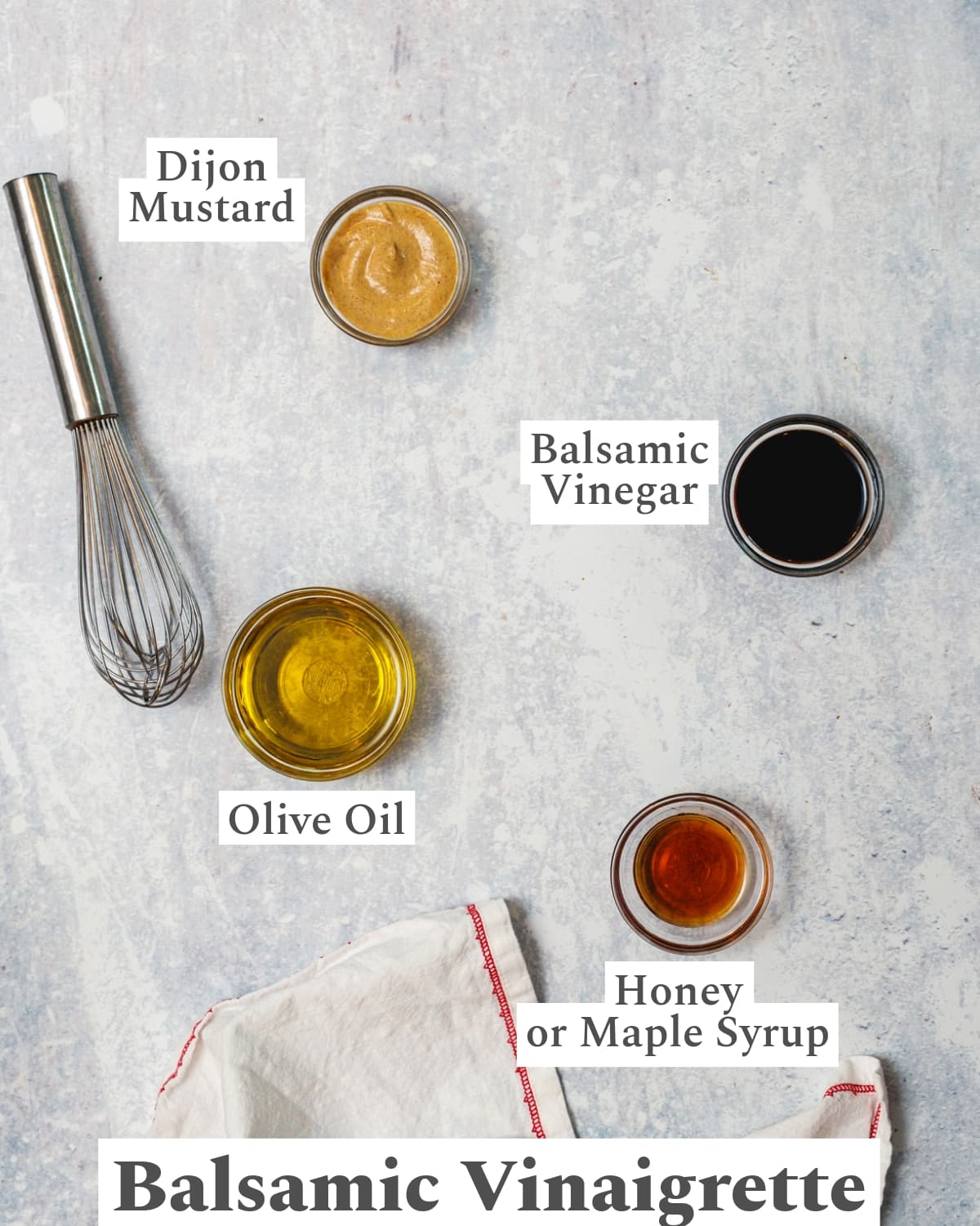 Dijon Mustard

Balsamic Vinegar

Olive Oil

Honey or Maple Syrup

Balsamic Vinaigrette